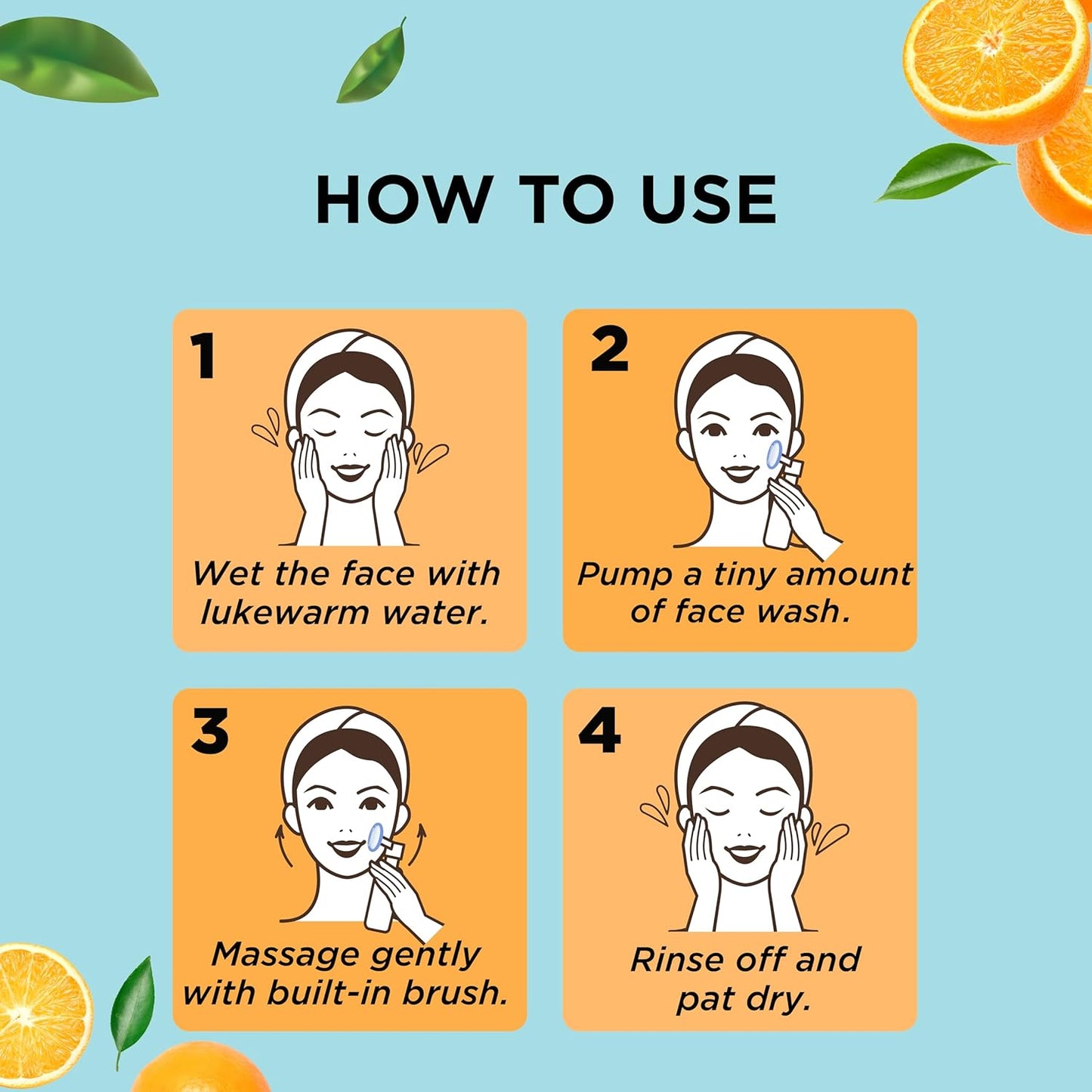 HOW TO USE

1
Wet the face with lukewarm water.

2
Pump a tiny amount of face wash.

3
Massage gently with built-in brush.

4
Rinse off and pat dry.